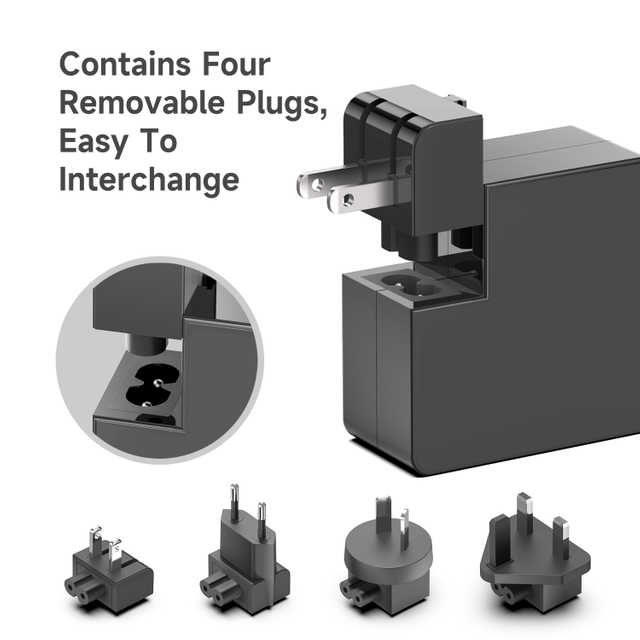 Contains Four Removable Plugs, Easy To Interchange